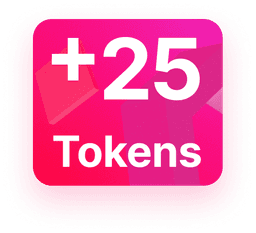 +25
Tokens